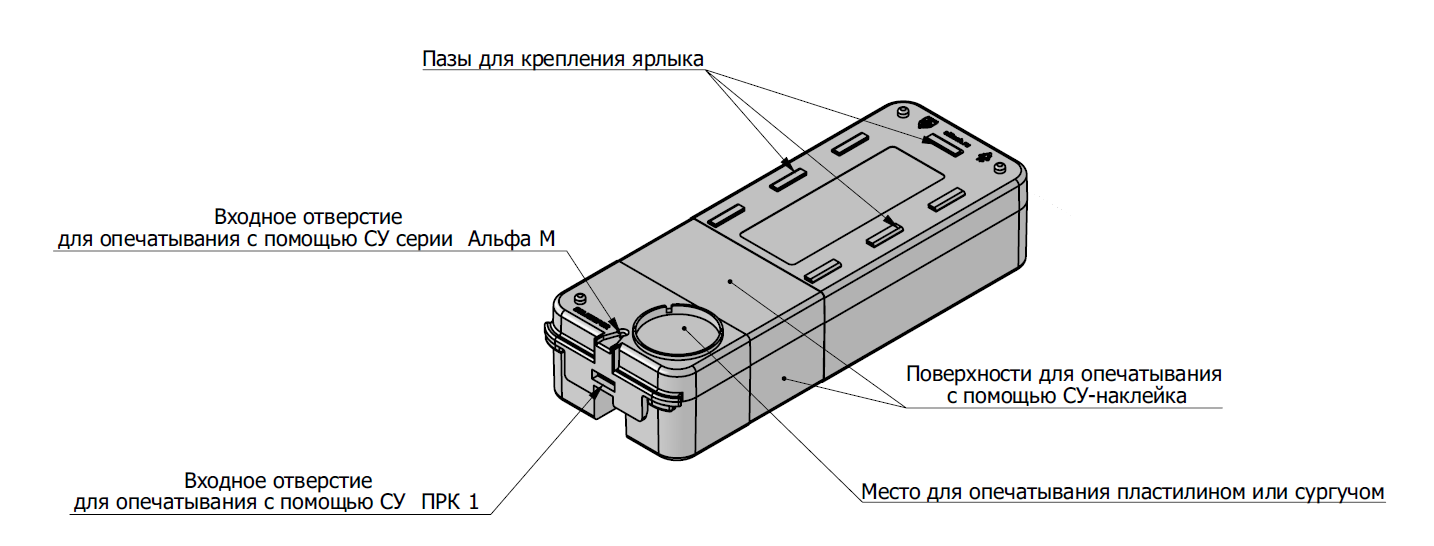 Пазы для крепления ярлыка

Входное отверстие
для опечатывания с помощью СУ серии Альфа М

Поверхности для опечатывания
с помощью СУ-наклейка

Входное отверстие
для опечатывания с помощью СУ ПРК 1

Место для опечатывания пластилином или сургучом